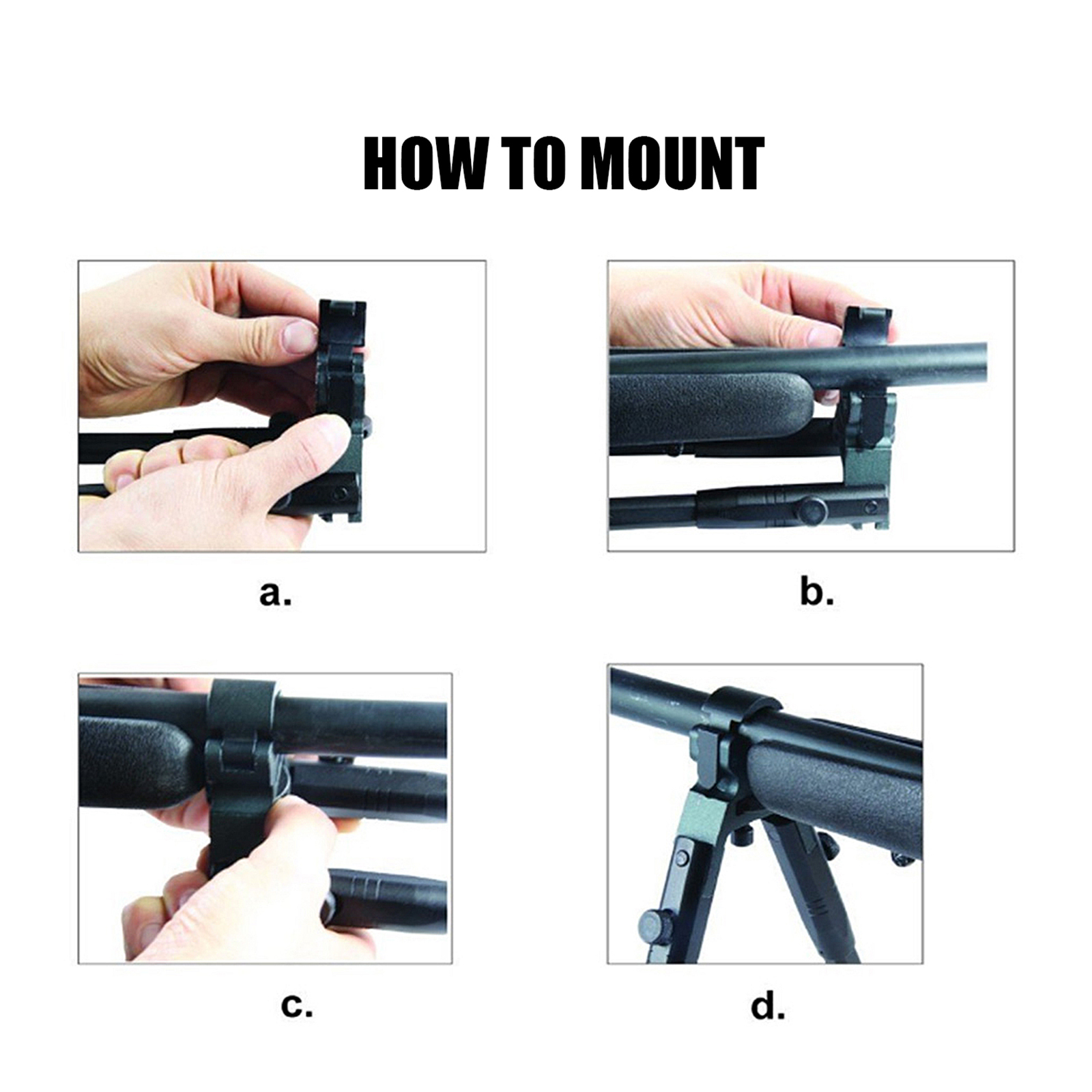 HOW TO MOUNT

a.

b.

c.

d.