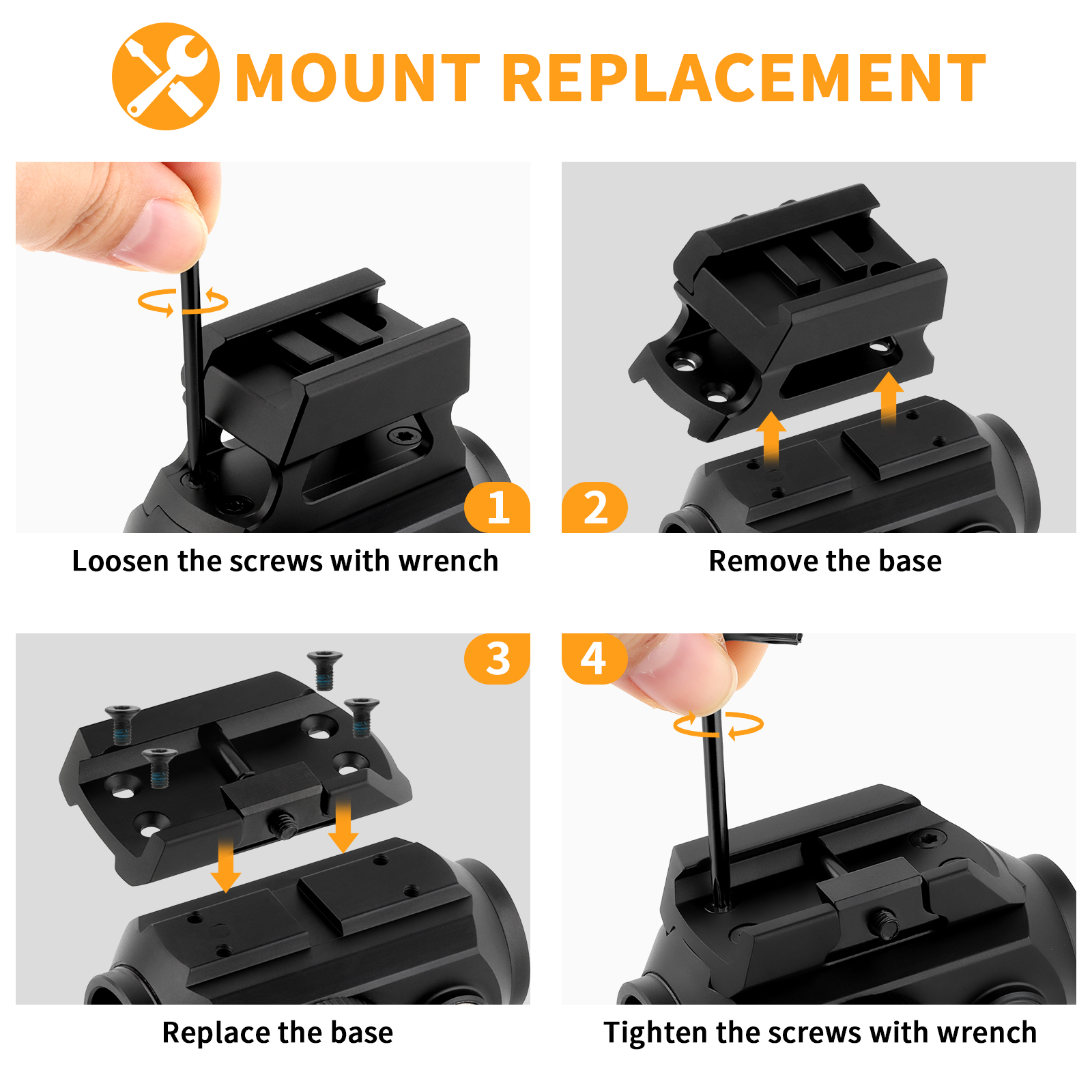 MOUNT REPLACEMENT

1
Loosen the screws with wrench

2
Remove the base

3
Replace the base

4
Tighten the screws with wrench