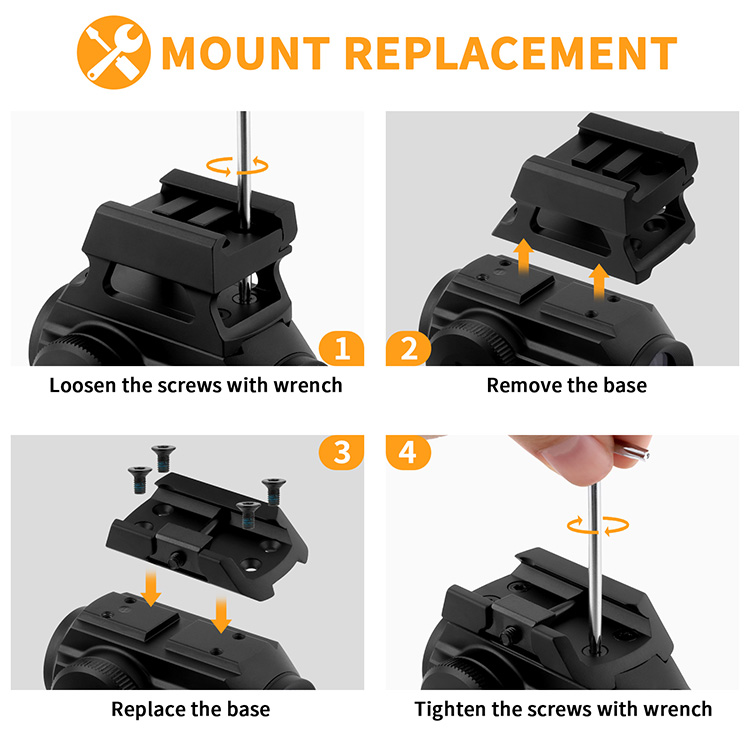 MOUNT REPLACEMENT

1

Loosen the screws with wrench

2

Remove the base

3

Replace the base

4

Tighten the screws with wrench