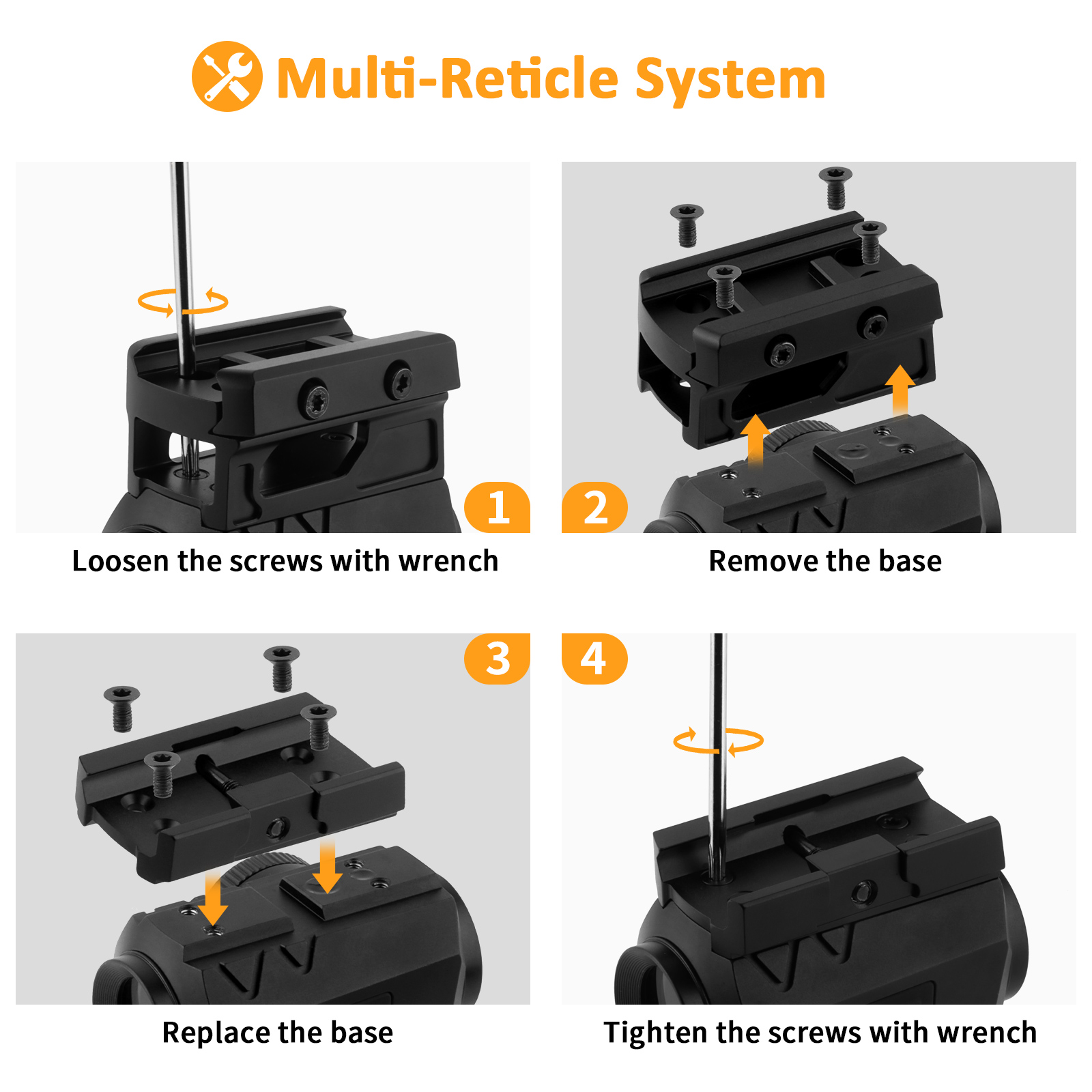 Multi-Reticle System

1

Loosen the screws with wrench

2

Remove the base

3

Replace the base

4

Tighten the screws with wrench