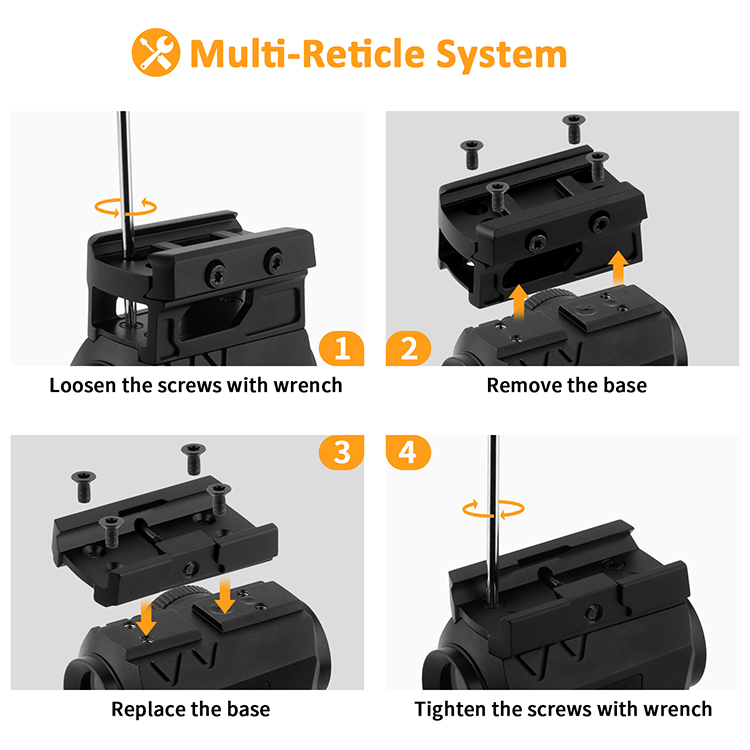 Multi-Reticle System

1
Loosen the screws with wrench

2
Remove the base

3
Replace the base

4
Tighten the screws with wrench